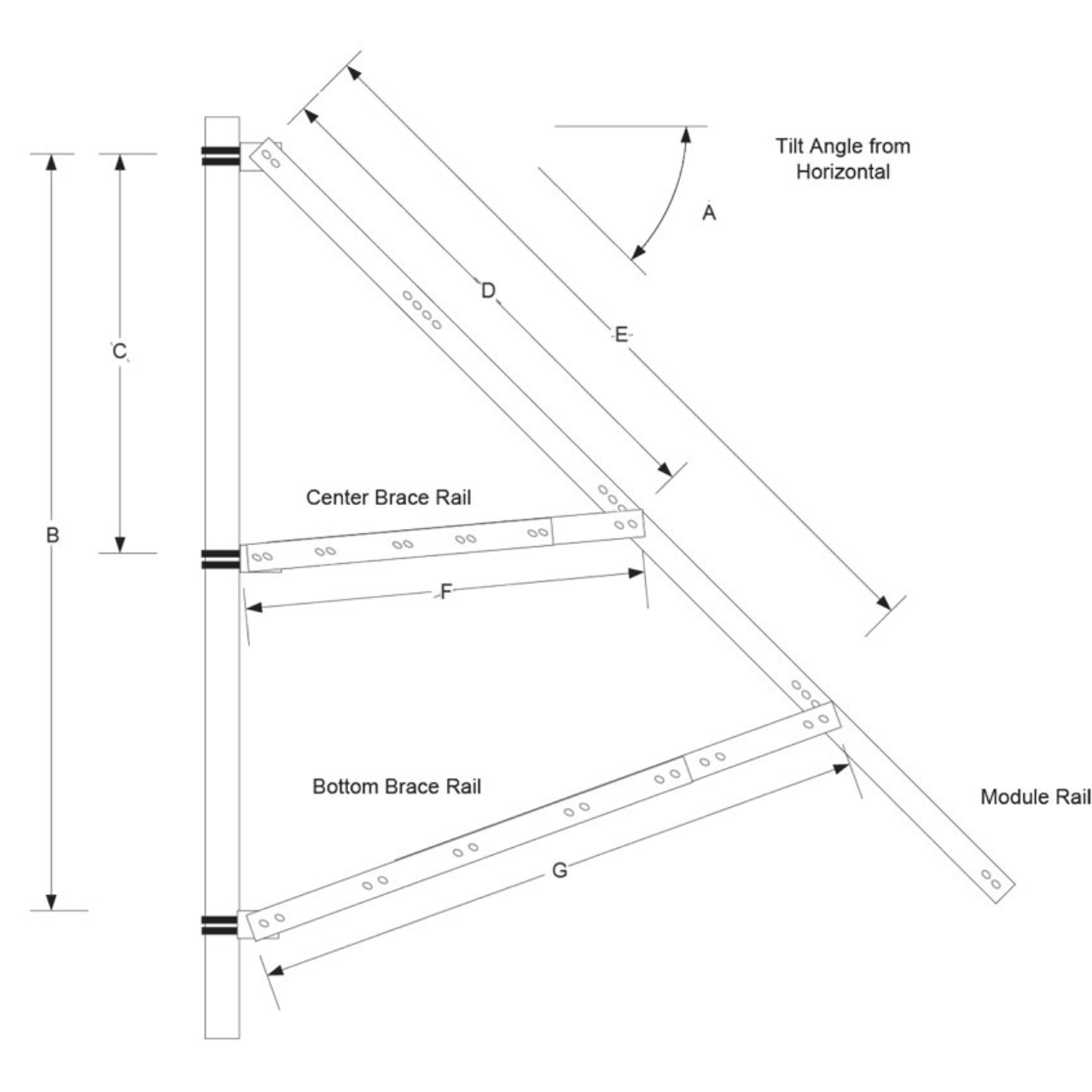 Tilt Angle from Horizontal

A

D

E

C

B

Center Brace Rail

F

Bottom Brace Rail

Module Rail

G